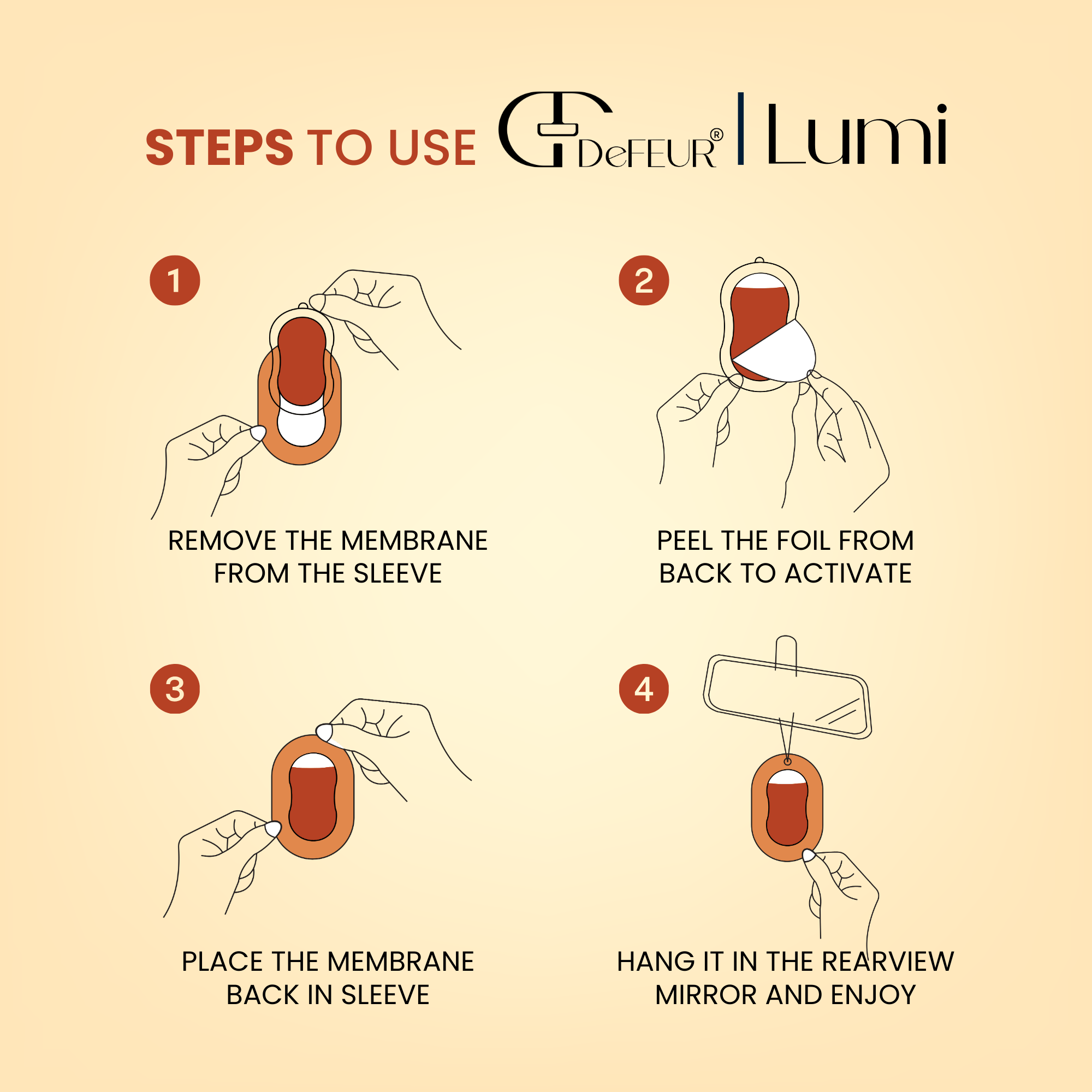 STEPS TO USE DeFEUR® | Lumi

1

REMOVE THE MEMBRANE FROM THE SLEEVE

2

PEEL THE FOIL FROM BACK TO ACTIVATE

3

PLACE THE MEMBRANE BACK IN SLEEVE

4

HANG IT IN THE REARVIEW MIRROR AND ENJOY